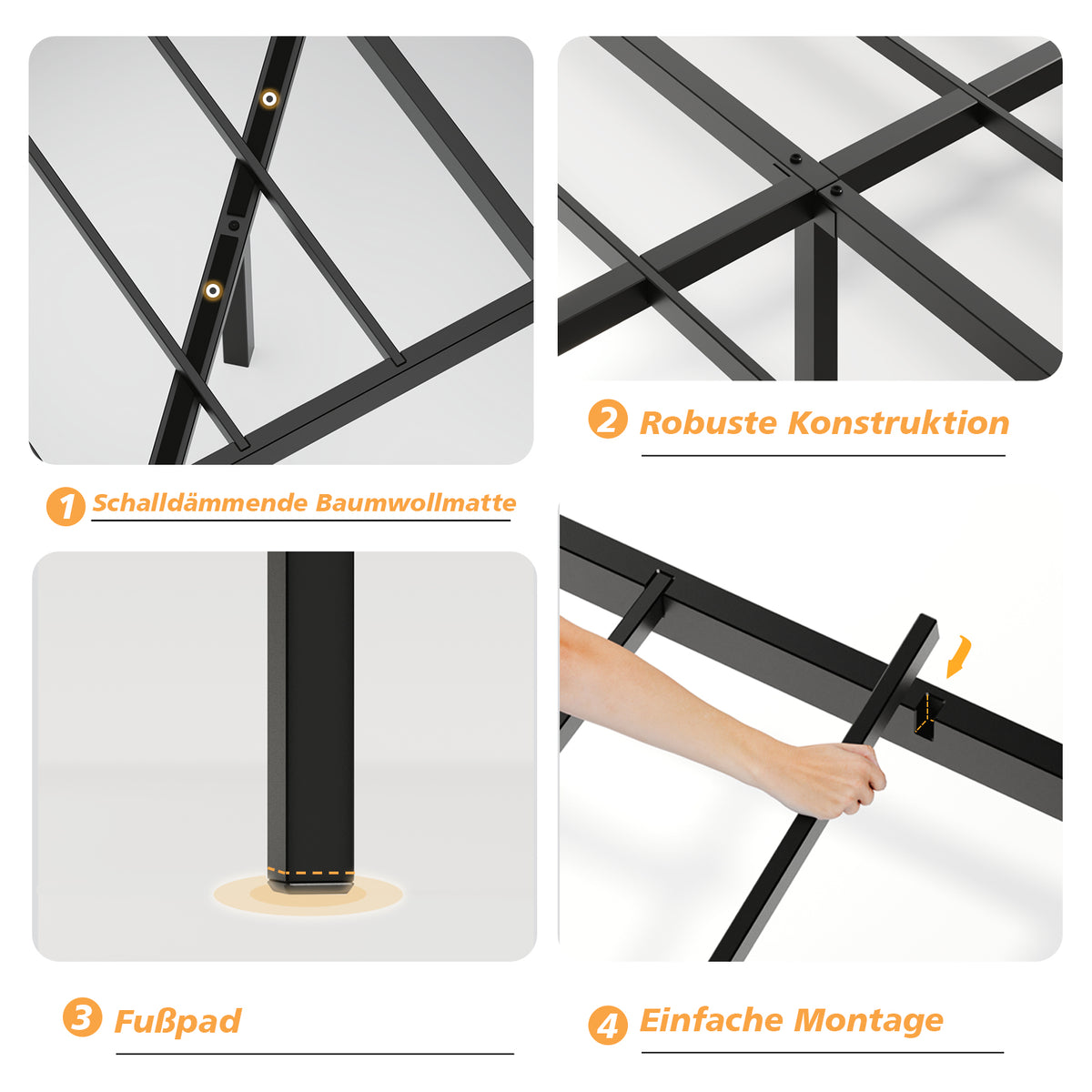 2 Robuste Konstruktion

1 Schalldämmende Baumwollmatte

3 Fußpad

4 Einfache Montage