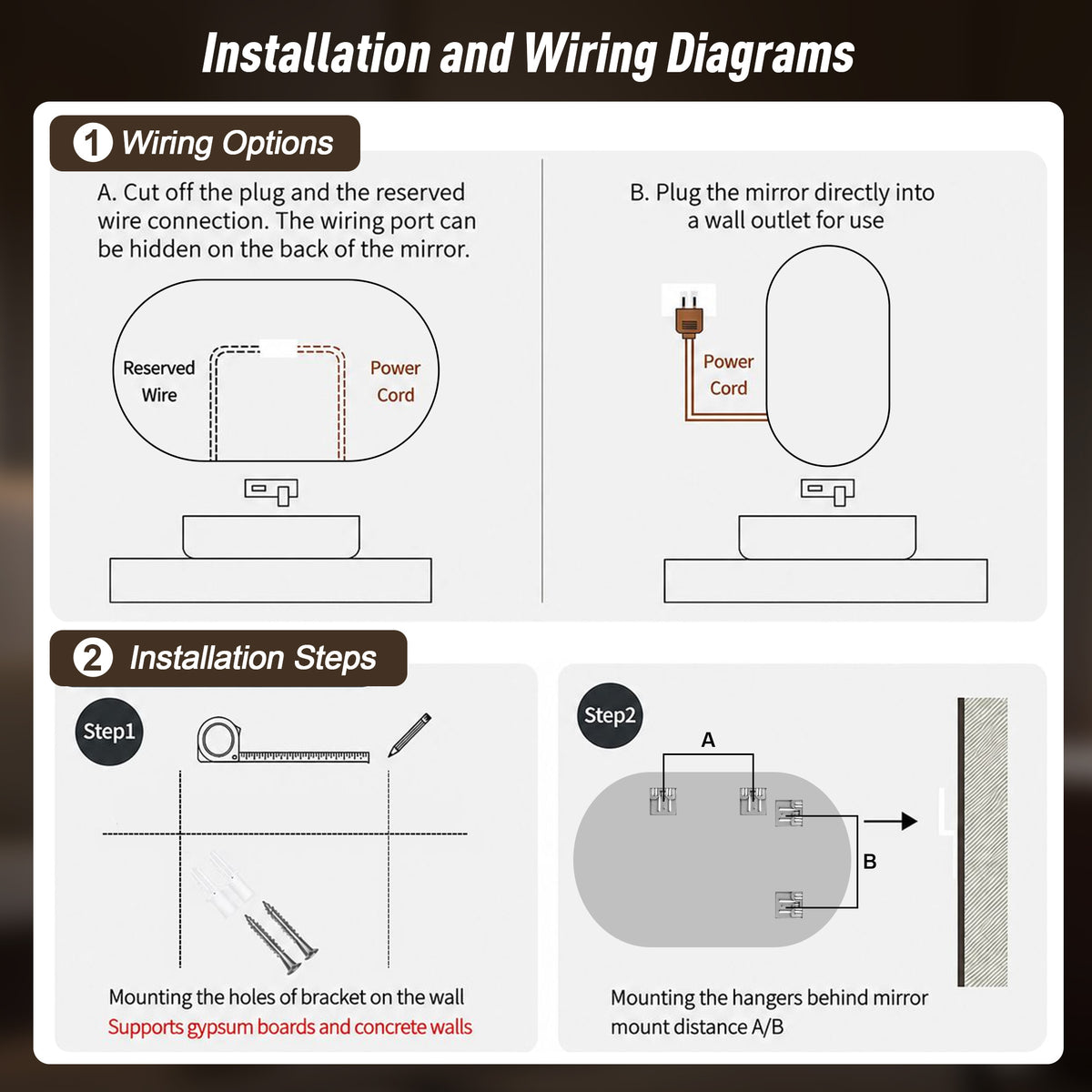 Installation and Wiring Diagrams

1 Wiring Options

A. Cut off the plug and the reserved wire connection. The wiring port can be hidden on the back of the mirror.

Reserved Wire

Power Cord

B. Plug the mirror directly into a wall outlet for use

Power Cord

2 Installation Steps

Step1

Mounting the holes of bracket on the wall
Supports gypsum boards and concrete walls

Step2

A

B

Mounting the hangers behind mirror mount distance A/B